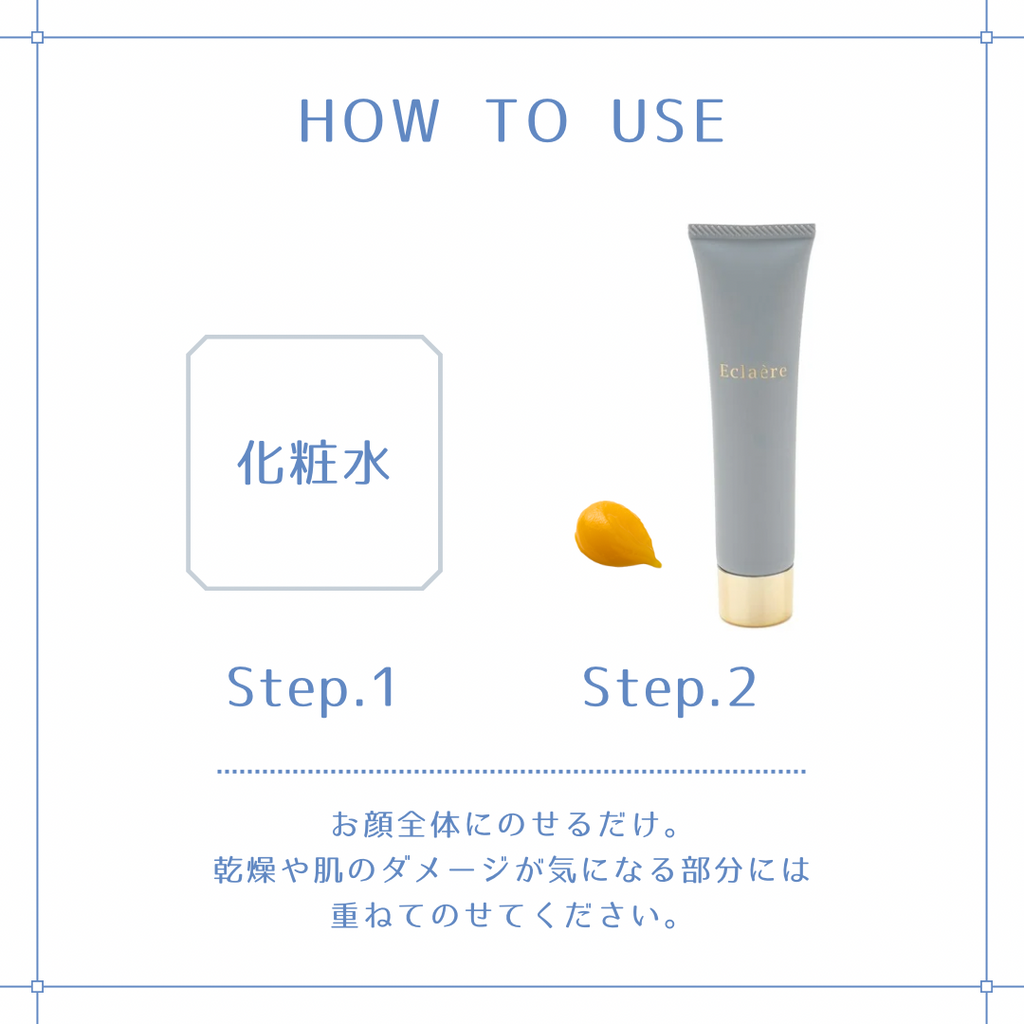 HOW TO USE

化粧水

Eclaère

Step.1

Step.2

お顔全体にのせるだけ。
乾燥や肌のダメージが気になる部分には
重ねてのせてください。